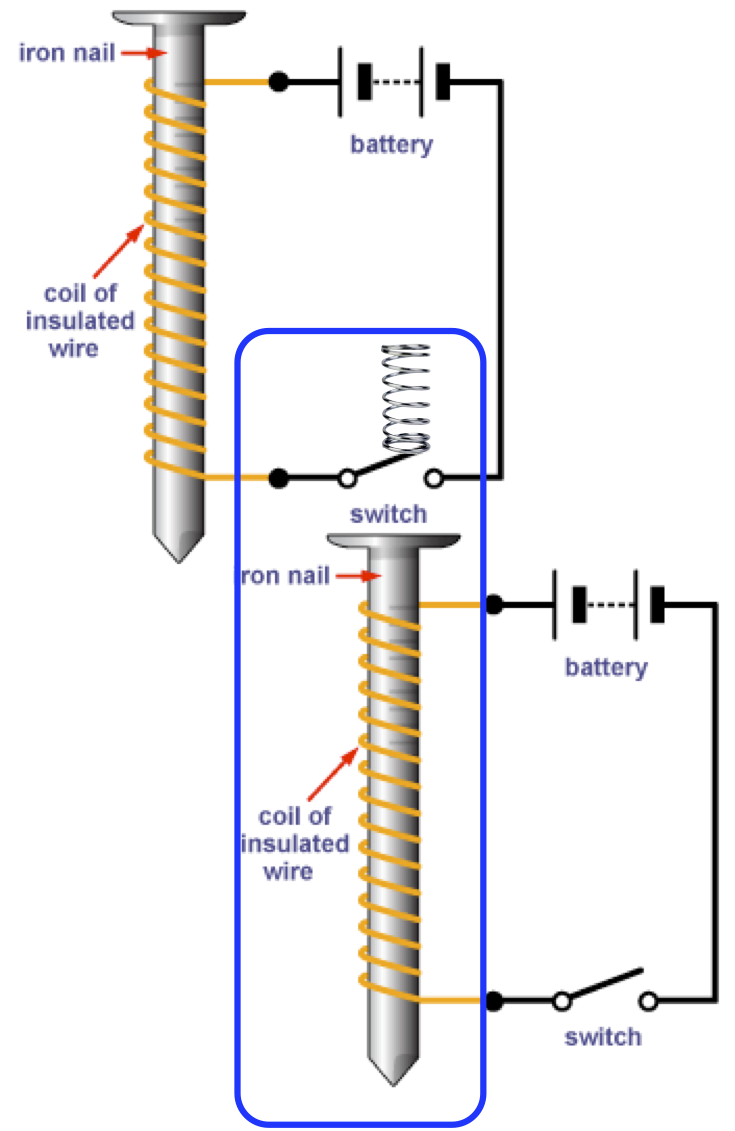 iron nail

battery

coil of insulated wire

switch

iron nail

battery

coil of insulated wire

switch